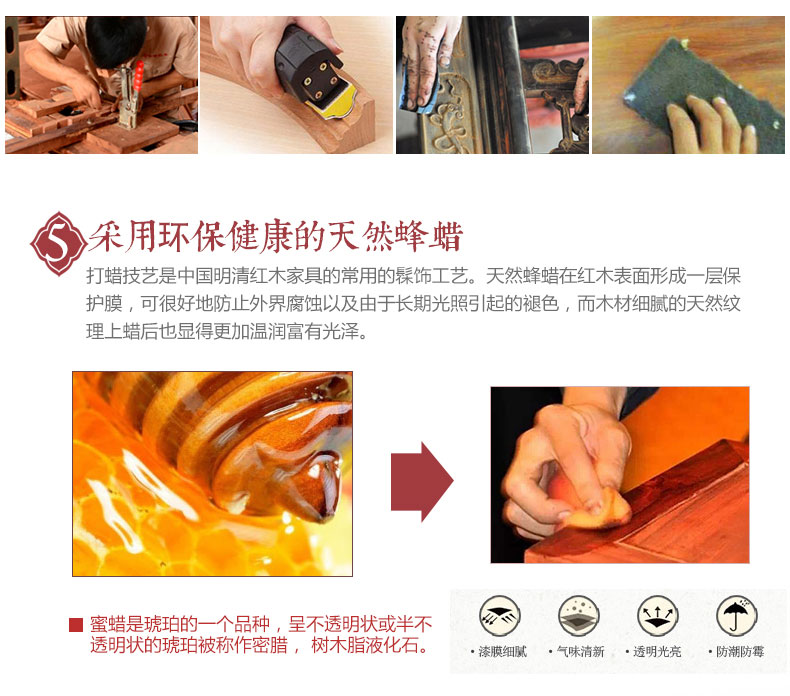 5 采用环保健康的天然蜂蜡

打蜡技艺是中国明清红木家具的常用的髹饰工艺。天然蜂蜡在红木表面形成一层保护膜，可很好地防止外界腐蚀以及由于长期光照引起的褪色，而木材细腻的天然纹理上蜡后也显得更加温润富有光泽。

■ 蜜蜡是琥珀的一个品种，呈不透明状或半不透明状的琥珀被称作密腊， 树木脂液化石。

· 漆膜细腻 · 气味清新 · 透明光亮 · 防潮防霉